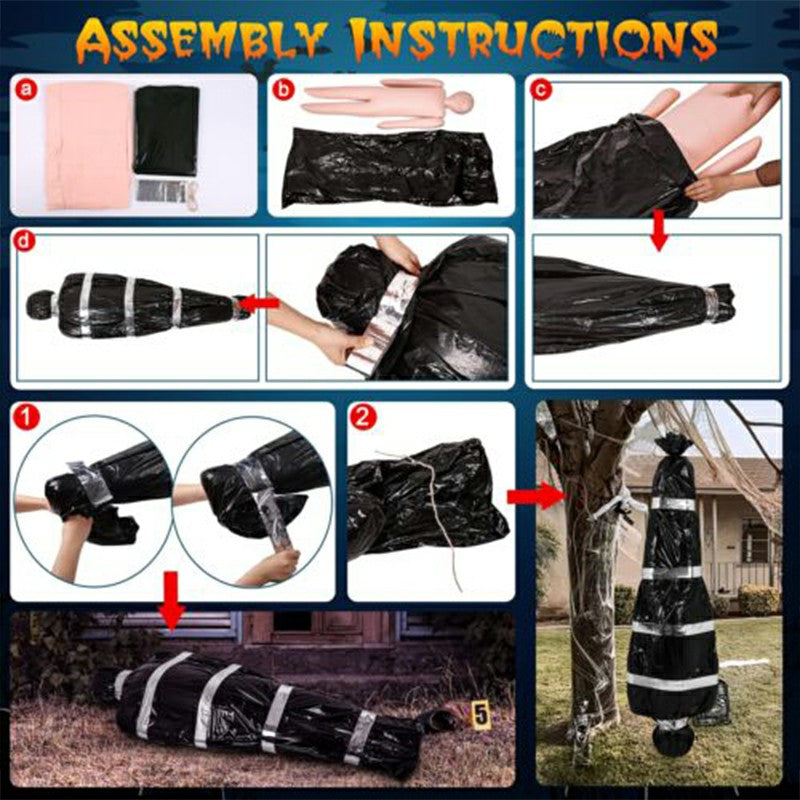 ASSEMBLY INSTRUCTIONS

a

b

c

d

1

2

5