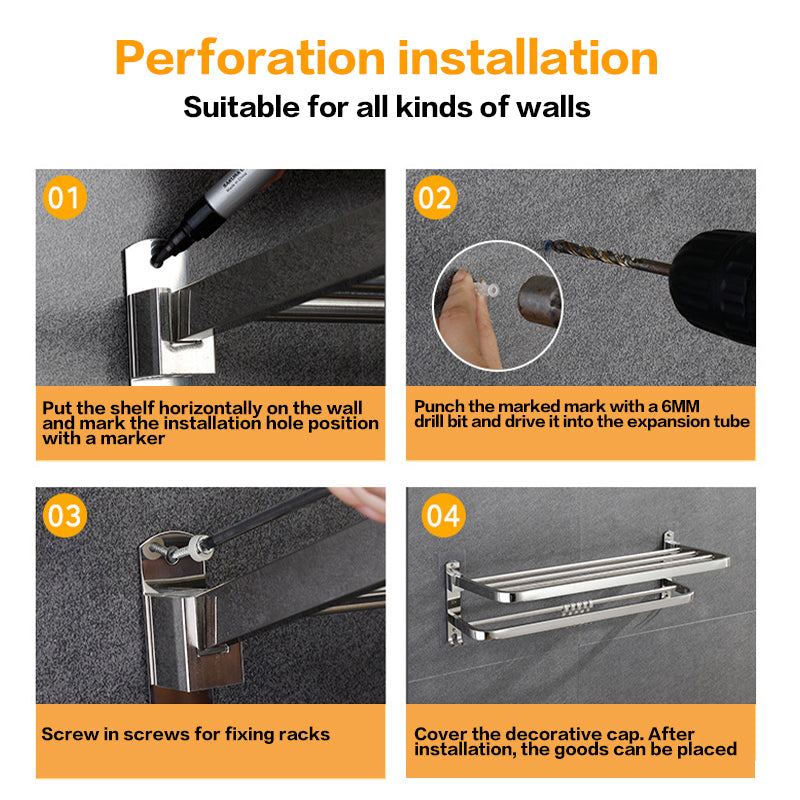 Perforation installation

Suitable for all kinds of walls

01

Put the shelf horizontally on the wall and mark the installation hole position with a marker

02

Punch the marked mark with a 6MM drill bit and drive it into the expansion tube

03

Screw in screws for fixing racks

04

Cover the decorative cap. After installation, the goods can be placed