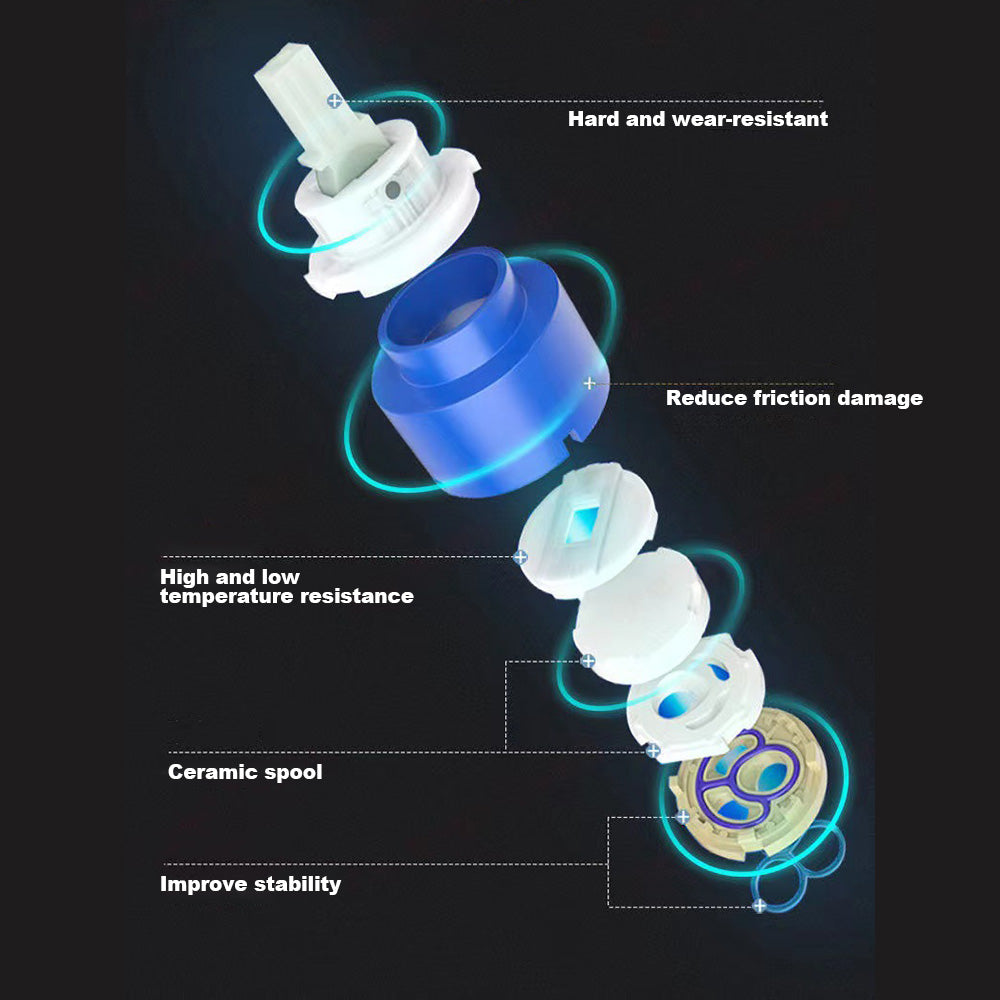 Hard and wear-resistant

Reduce friction damage

High and low temperature resistance

Ceramic spool

Improve stability