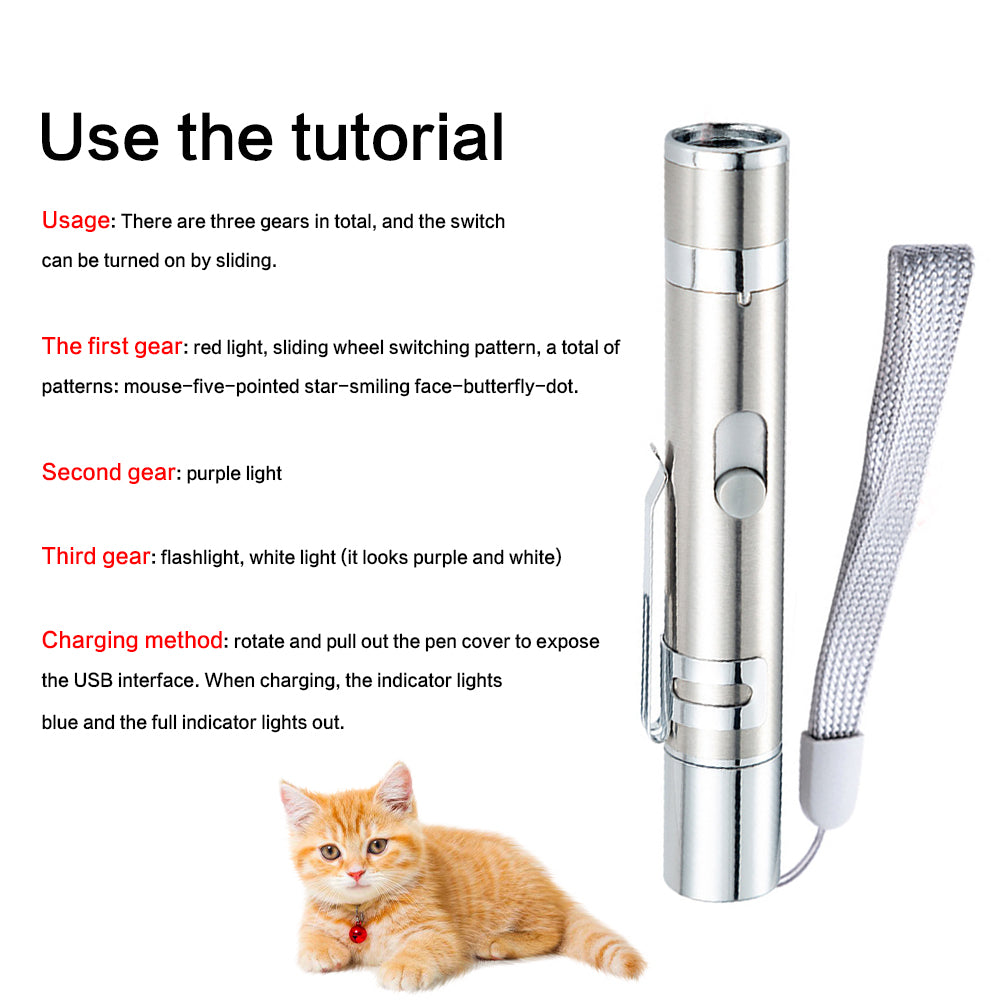 Use the tutorial

Usage: There are three gears in total, and the switch can be turned on by sliding.

The first gear: red light, sliding wheel switching pattern, a total of patterns: mouse-five-pointed star-smiling face-butterfly-dot.

Second gear: purple light

Third gear: flashlight, white light (it looks purple and white)

Charging method: rotate and pull out the pen cover to expose the USB interface. When charging, the indicator lights blue and the full indicator lights out.